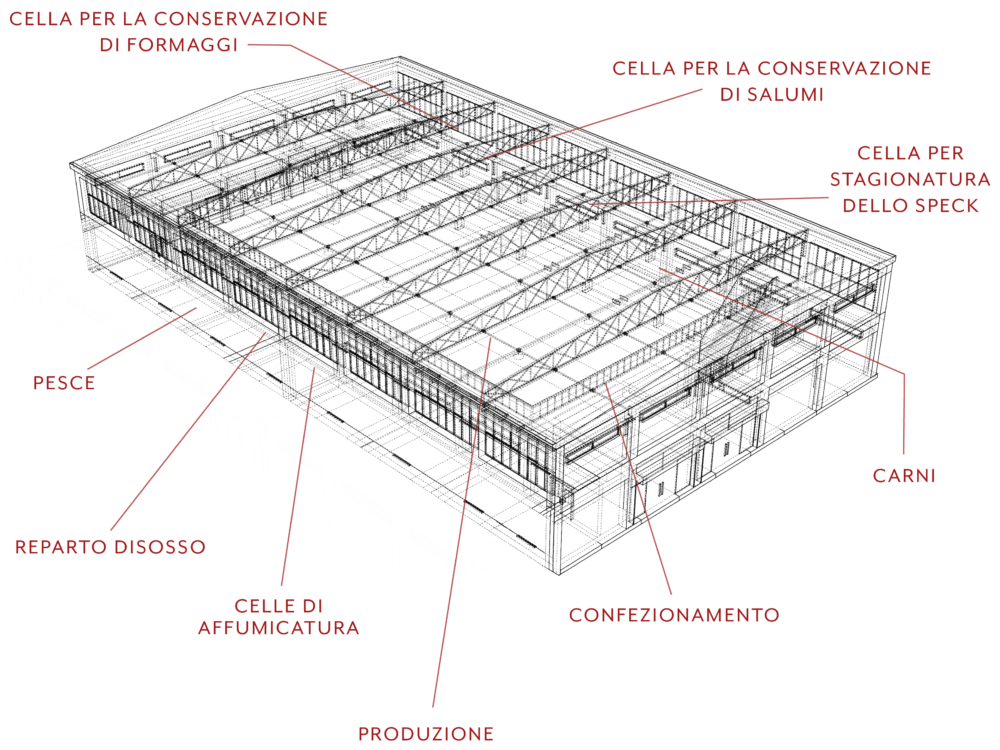 CELLA PER LA CONSERVAZIONE DI FORMAGGI

CELLA PER LA CONSERVAZIONE DI SALUMI

CELLA PER STAGIONATURA DELLO SPECK

PESCE

CARNI

REPARTO DISOSSO

CELLE DI AFFUMICATURA

CONFEZIONAMENTO

PRODUZIONE